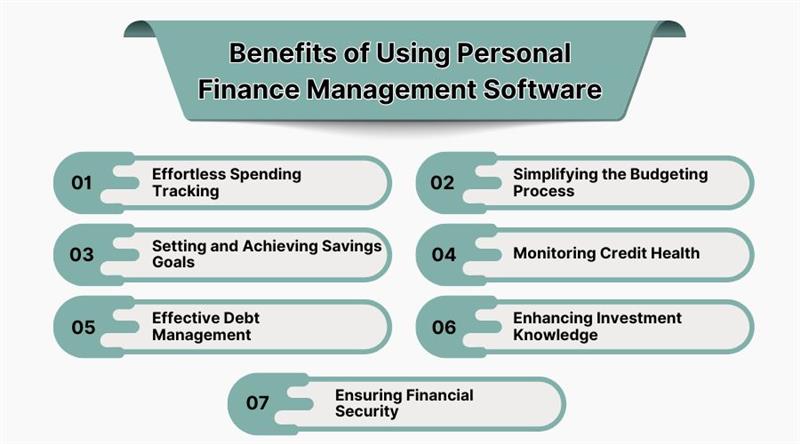 Benefits of Using Personal Finance Management Software

01 Effortless Spending Tracking

02 Simplifying the Budgeting Process

03 Setting and Achieving Savings Goals

04 Monitoring Credit Health

05 Effective Debt Management

06 Enhancing Investment Knowledge

07 Ensuring Financial Security